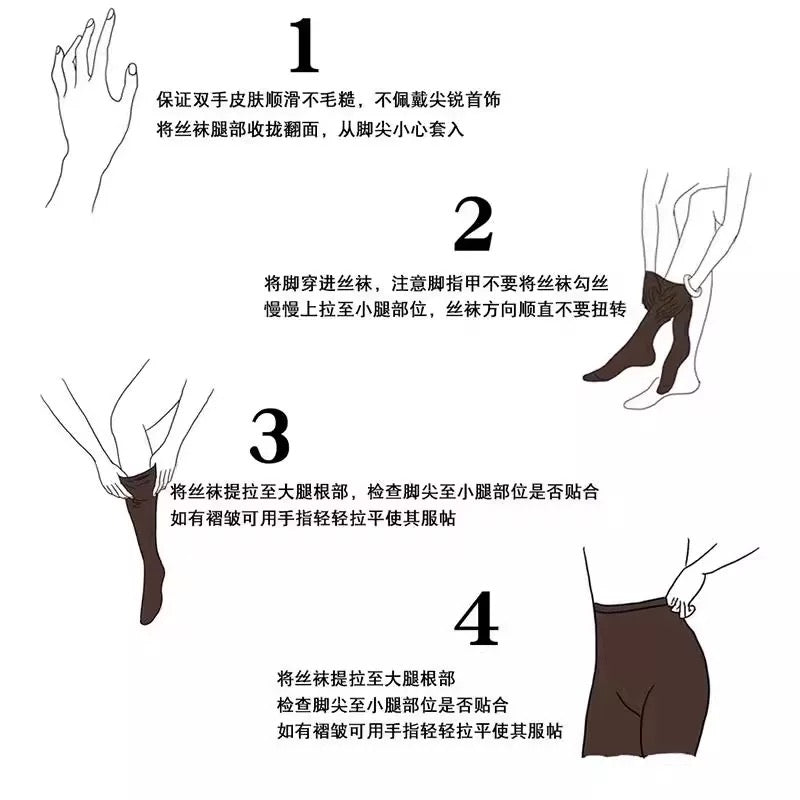 1

保证双手皮肤顺滑不毛糙，不佩戴尖锐首饰
将丝袜腿部收拢翻面，从脚尖小心套入

2

将脚穿进丝袜，注意脚指甲不要将丝袜勾丝
慢慢上拉至小腿部位，丝袜方向顺直不要扭转

3

将丝袜提拉至大腿根部，检查脚尖至小腿部位是否贴合
如有褶皱可用手指轻轻拉平使其服帖

4

将丝袜提拉至大腿根部
检查脚尖至小腿部位是否贴合
如有褶皱可用手指轻轻拉平使其服帖